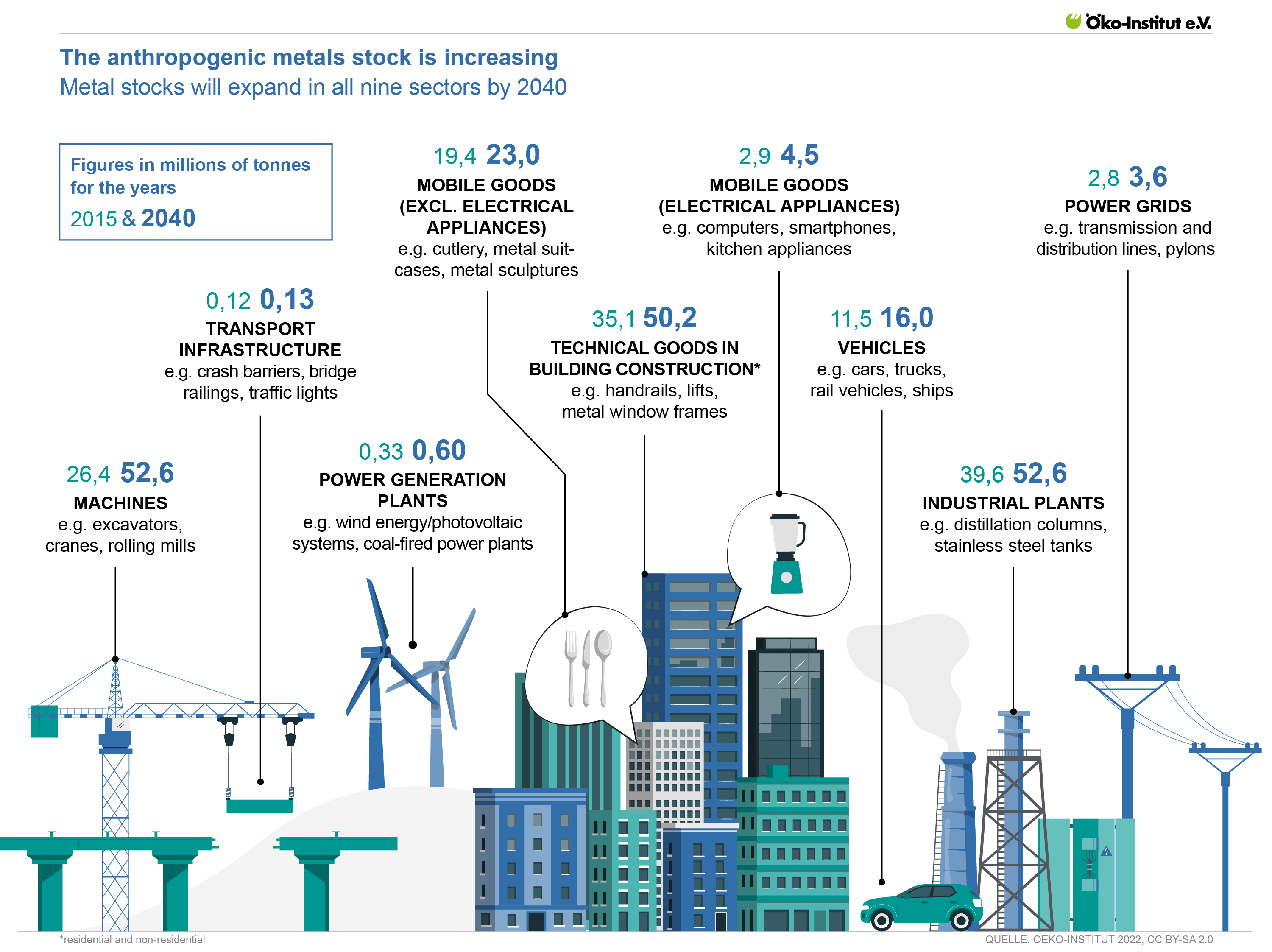 Öko-Institut e.V.

The anthropogenic metals stock is increasing
Metal stocks will expand in all nine sectors by 2040

Figures in millions of tonnes for the years
2015 & 2040

19,4 23,0
MOBILE GOODS (EXCL. ELECTRICAL APPLIANCES)
e.g. cutlery, metal suitcases, metal sculptures

2,9 4,5
MOBILE GOODS (ELECTRICAL APPLIANCES)
e.g. computers, smartphones, kitchen appliances

2,8 3,6
POWER GRIDS
e.g. transmission and distribution lines, pylons

0,12 0,13
TRANSPORT INFRASTRUCTURE
e.g. crash barriers, bridge railings, traffic lights

35,1 50,2
TECHNICAL GOODS IN BUILDING CONSTRUCTION*
e.g. handrails, lifts, metal window frames

11,5 16,0
VEHICLES
e.g. cars, trucks, rail vehicles, ships

26,4 52,6
MACHINES
e.g. excavators, cranes, rolling mills

0,33 0,60
POWER GENERATION PLANTS
e.g. wind energy/photovoltaic systems, coal-fired power plants

39,6 52,6
INDUSTRIAL PLANTS
e.g. distillation columns, stainless steel tanks

*residential and non-residential

QUELLE: OEKO-INSTITUT 2022, CC BY-SA 2.0